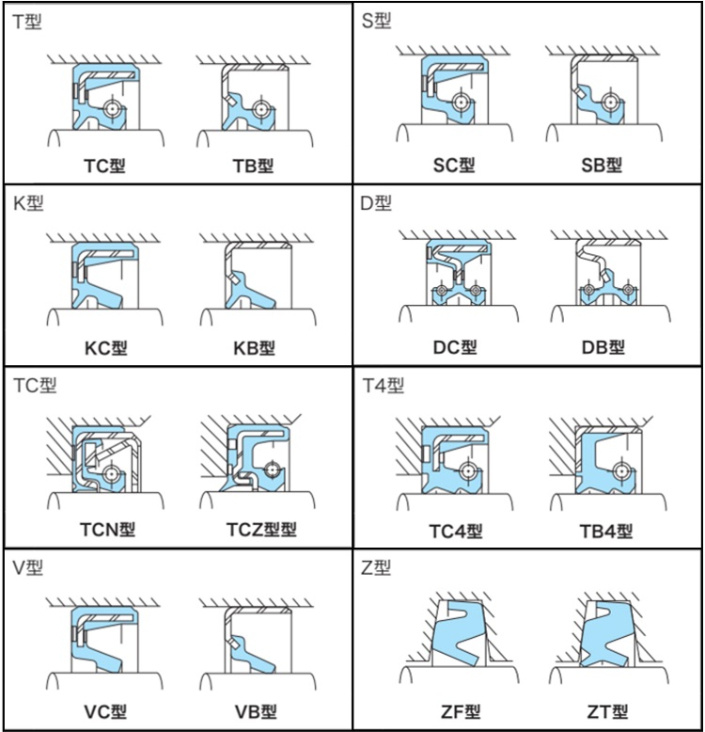 T型

TC型 TB型

S型

SC型 SB型

K型

KC型 KB型

D型

DC型 DB型

TC型

TCN型 TCZ型型

T4型

TC4型 TB4型

V型

VC型 VB型

Z型

ZF型 ZT型